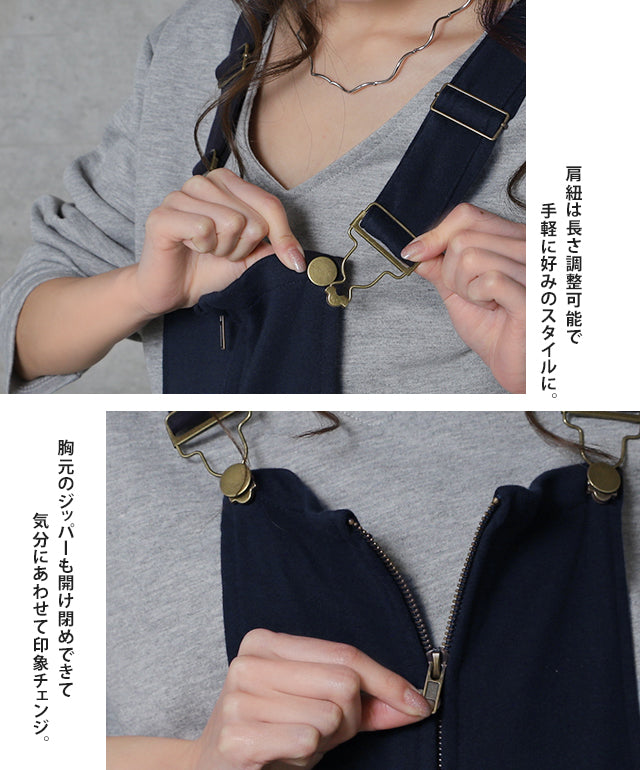 肩紐は長さ調整可能で
手軽に好みのスタイルに。

胸元のジッパーも開け閉めできて
気分にあわせて印象チェンジ。