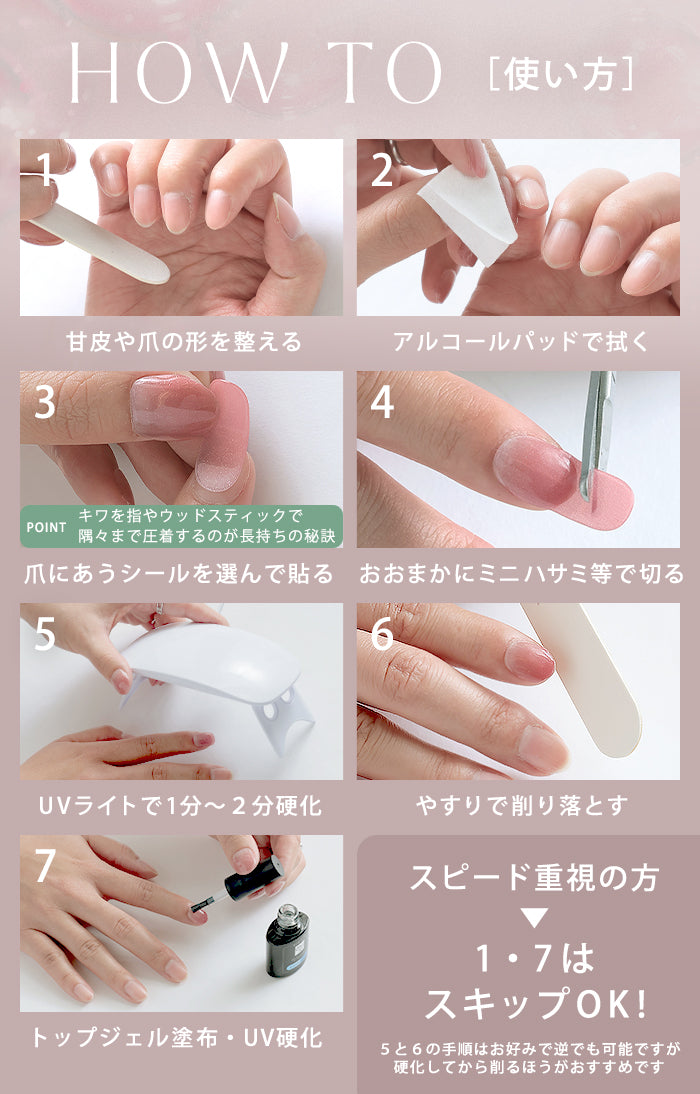 HOW TO ［使い方］

1

甘皮や爪の形を整える

2

アルコールパッドで拭く

3

POINT キワを指やウッドスティックで隅々まで圧着するのが長持ちの秘訣

爪にあうシールを選んで貼る

4

おおまかにミニハサミ等で切る

5

UVライトで1分～２分硬化

6

やすりで削り落とす

7

トップジェル塗布・UV硬化

スピード重視の方
▼
1・7は
スキップOK!

５と６の手順はお好みで逆でも可能ですが硬化してから削るほうがおすすめです