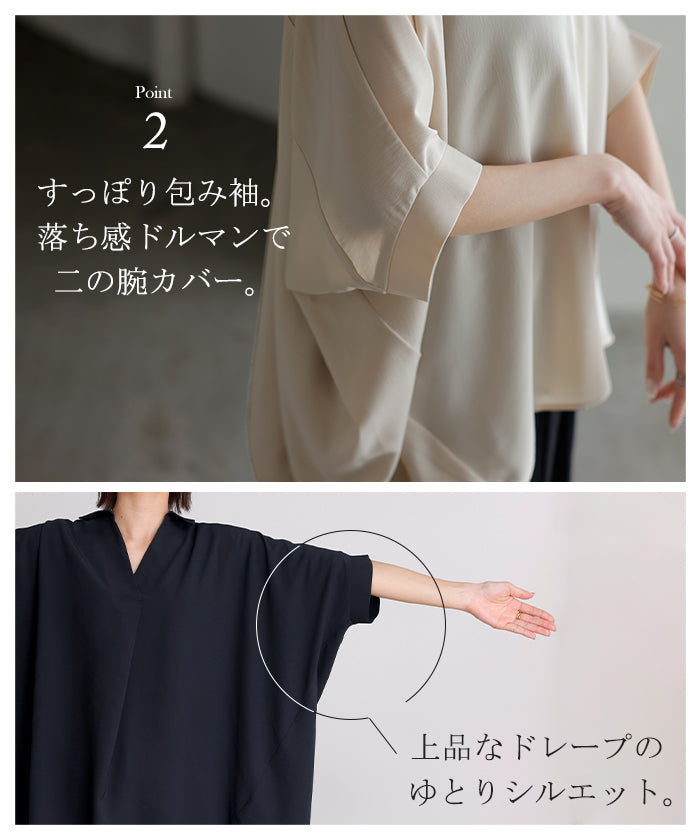 Point
2
すっぽり包み袖。
落ち感ドルマンで
二の腕カバー。

上品なドレープの
ゆとりシルエット。