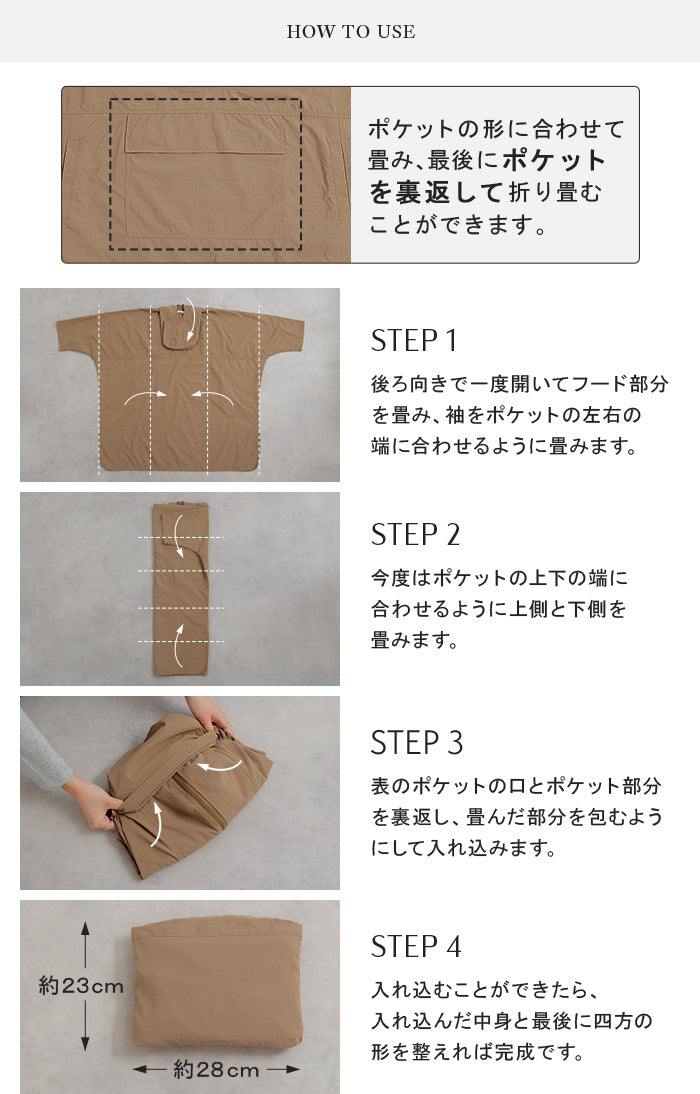 HOW TO USE

ポケットの形に合わせて畳み、最後にポケットを裏返して折り畳むことができます。

STEP 1
後ろ向きで一度開いてフード部分を畳み、袖をポケットの左右の端に合わせるように畳みます。

STEP 2
今度はポケットの上下の端に合わせるように上側と下側を畳みます。

STEP 3
表のポケットの口とポケット部分を裏返し、畳んだ部分を包むようにして入れ込みます。

約23cm
約28cm

STEP 4
入れ込むことができたら、入れ込んだ中身と最後に四方の形を整えれば完成です。