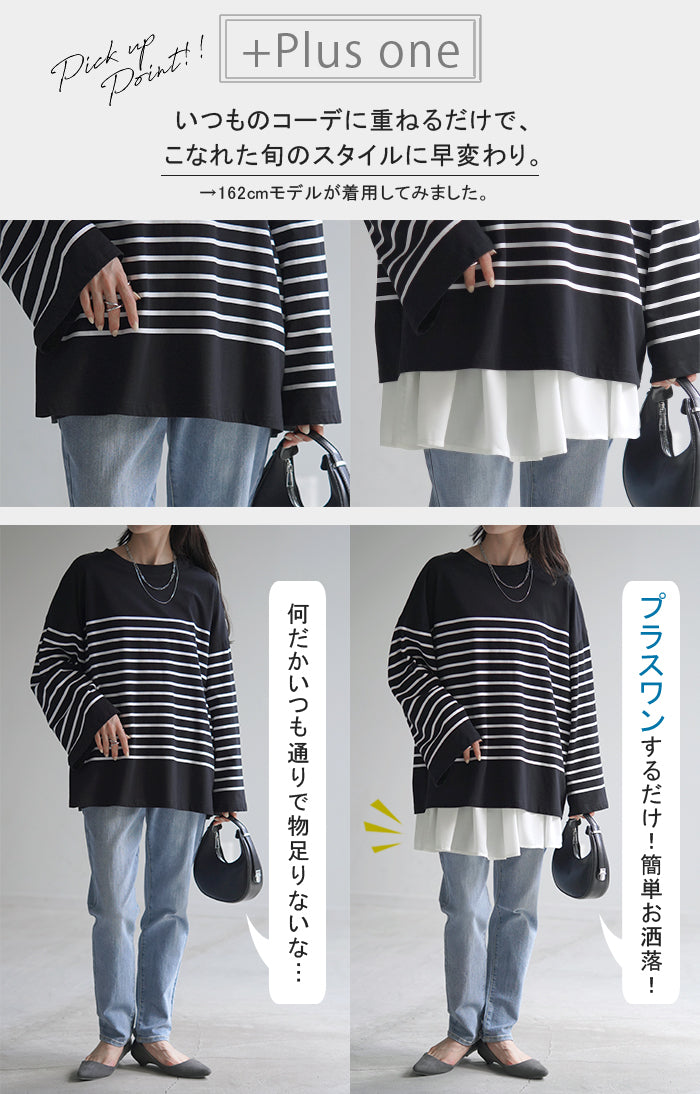 Pick up Point!!

+Plus one

いつものコーデに重ねるだけで、
こなれた旬のスタイルに早変わり。

→162cmモデルが着用してみました。

何だかいつも通りで物足りないな…

プラスワンするだけ！簡単お洒落！