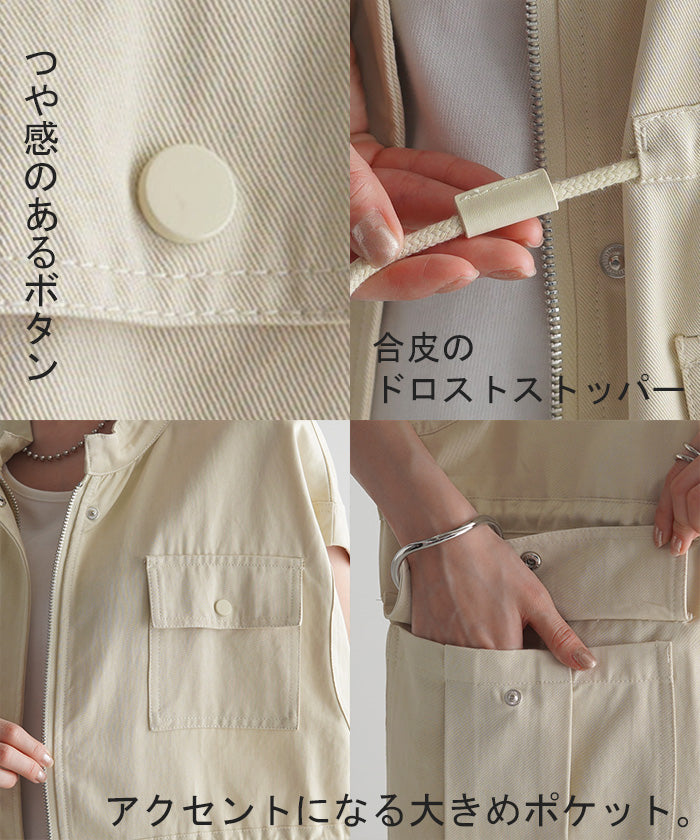 つや感のあるボタン

合皮の
ドロストストッパー

アクセントになる大きめポケット。